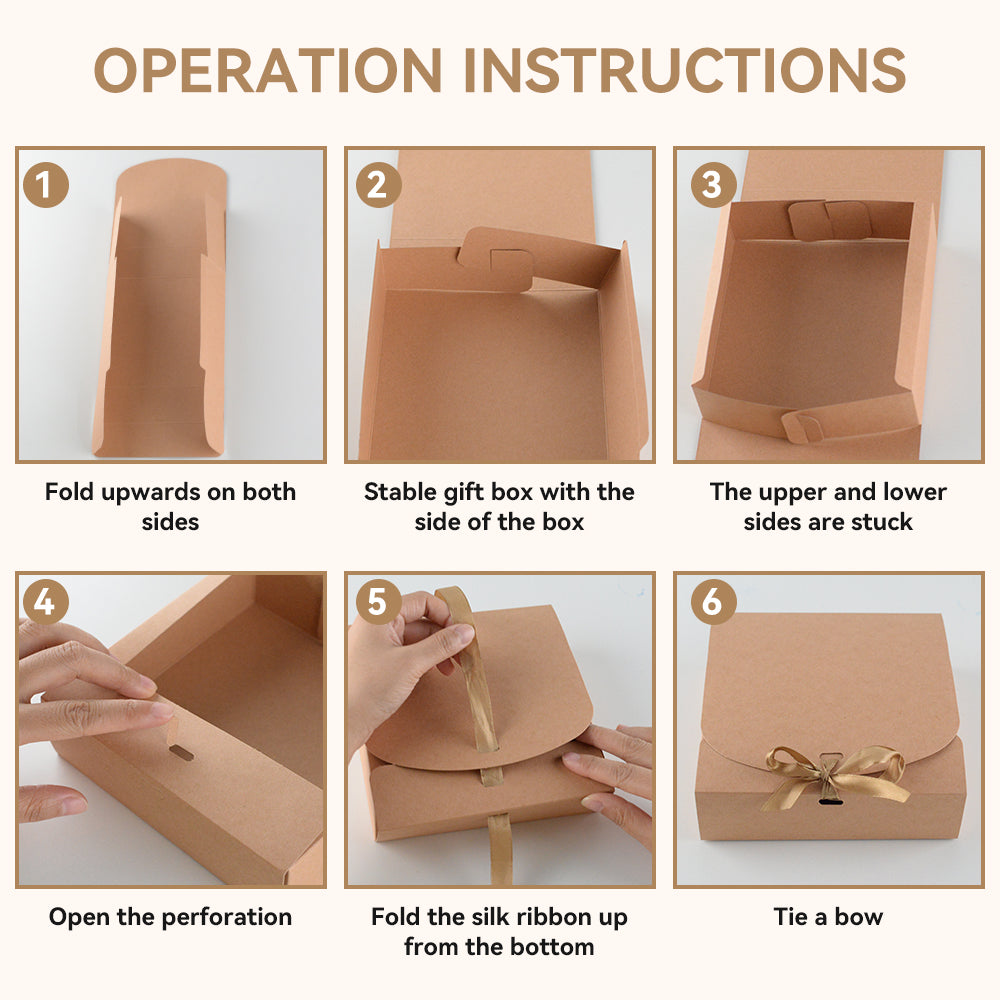 OPERATION INSTRUCTIONS

1

Fold upwards on both sides

2

Stable gift box with the side of the box

3

The upper and lower sides are stuck

4

Open the perforation

5

Fold the silk ribbon up from the bottom

6

Tie a bow